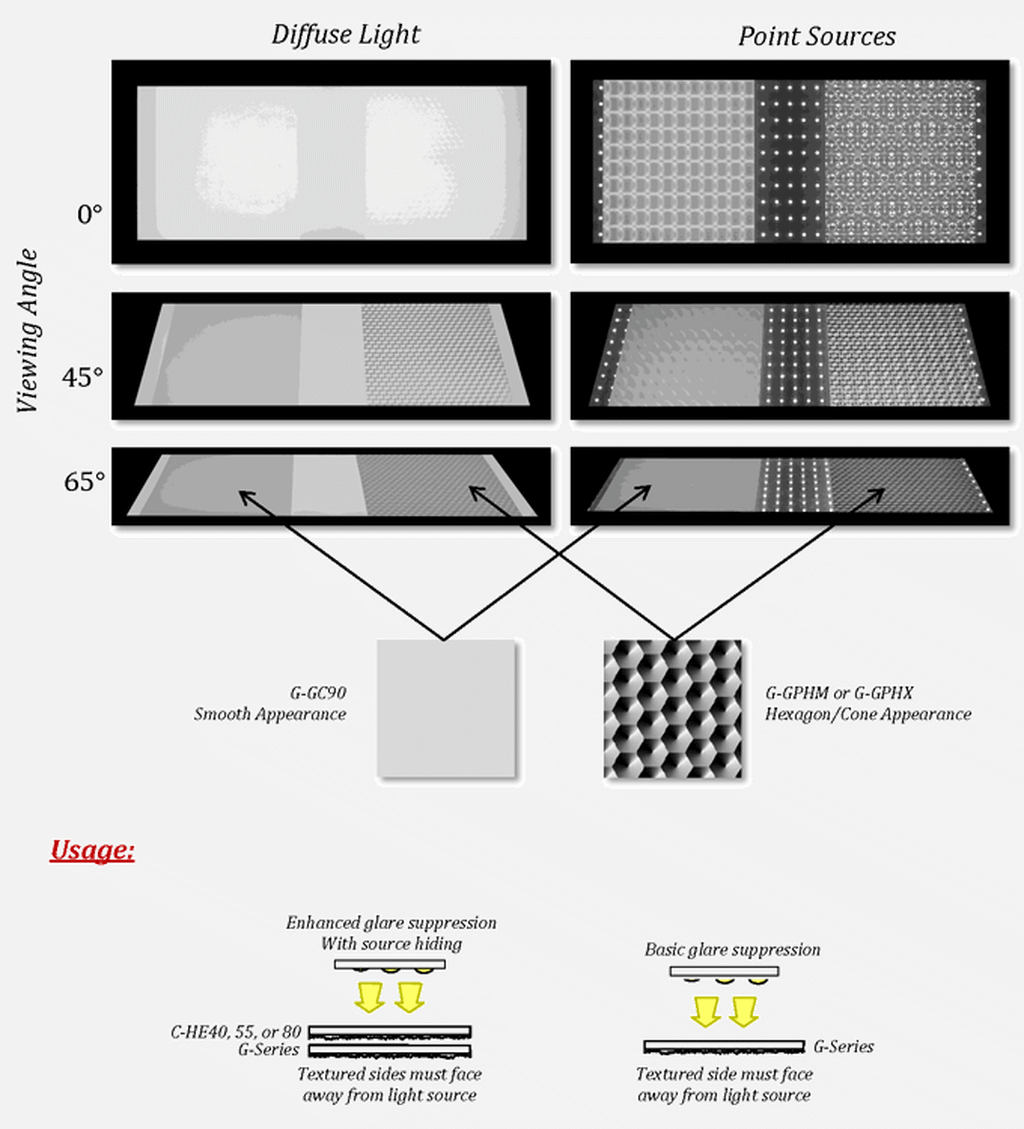 Diffuse Light

Point Sources

Viewing Angle

0°

45°

65°

G-GC90
Smooth Appearance

G-GPHM or G-GPHX
Hexagon/Cone Appearance

Usage:

Enhanced glare suppression
With source hiding

C-HE40, 55, or 80
G-Series

Textured sides must face away from light source

Basic glare suppression

G-Series

Textured side must face away from light source